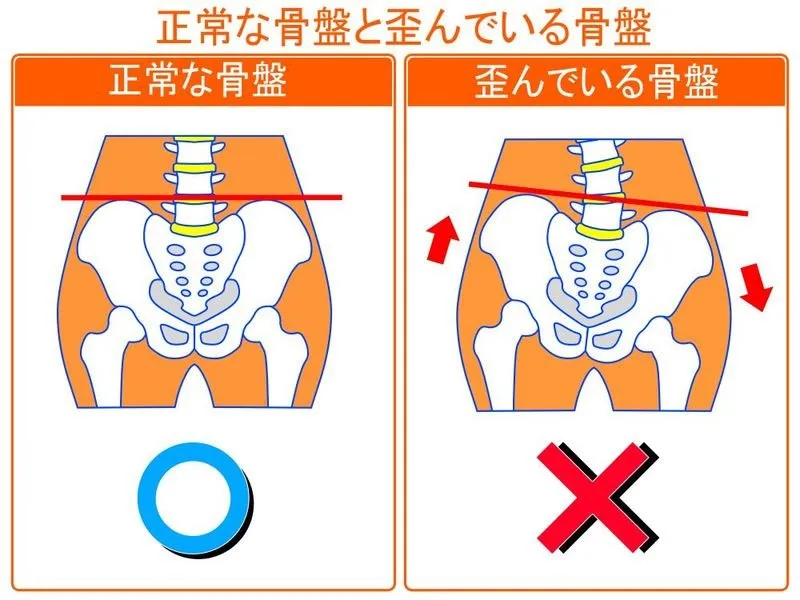 正常な骨盤と歪んでいる骨盤

正常な骨盤

歪んでいる骨盤